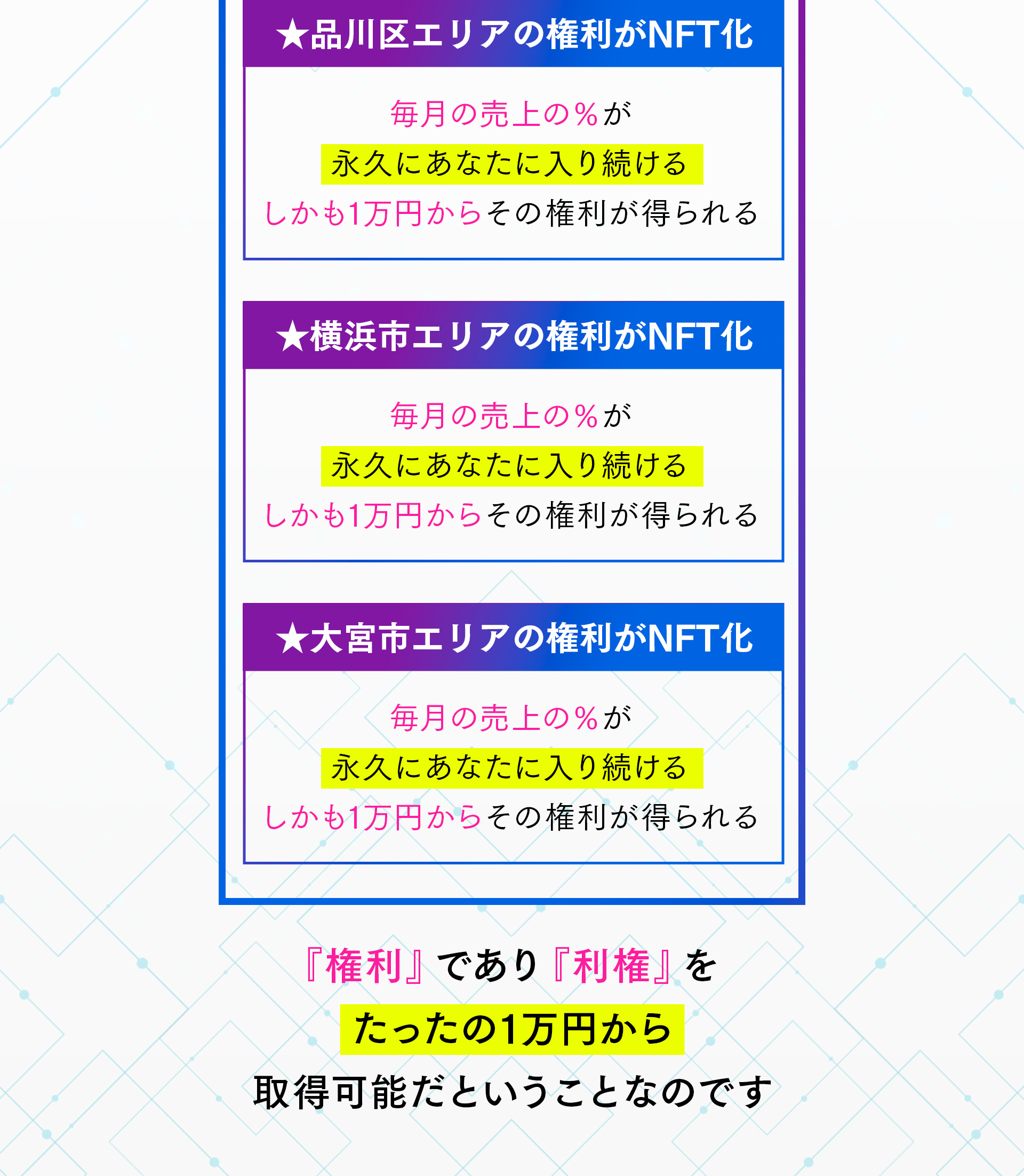 ★品川区エリアの権利がNFT化

毎月の売上の%が
永久にあなたに入り続ける
しかも1万円からその権利が得られる

★横浜市エリアの権利がNFT化

毎月の売上の%が
永久にあなたに入り続ける
しかも1万円からその権利が得られる

★大宮市エリアの権利がNFT化

毎月の売上の%が
永久にあなたに入り続ける
しかも1万円からその権利が得られる

『権利』であり『利権』を
たったの1万円から
取得可能だということなのです